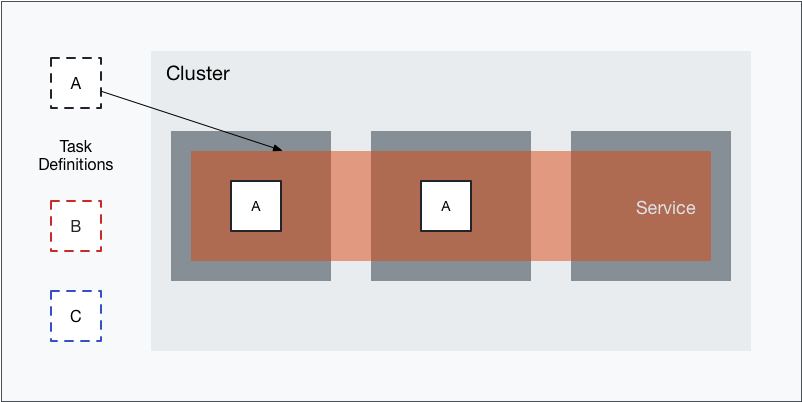 A

Task Definitions

B

C

Cluster

A

A

Service